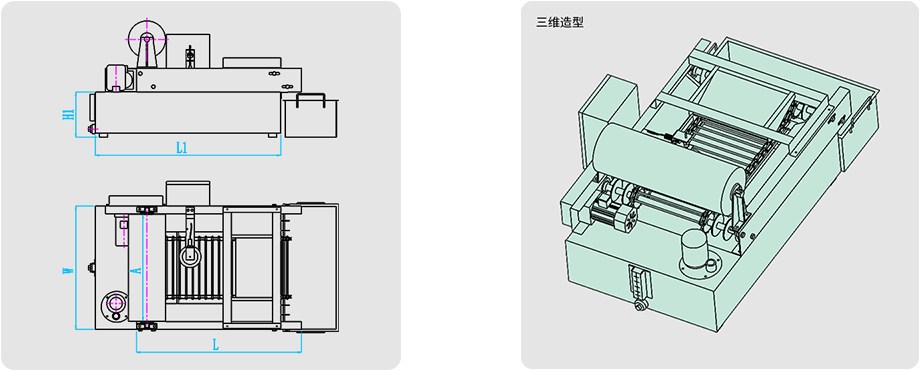 H1
L1
W
A
L
三维造型